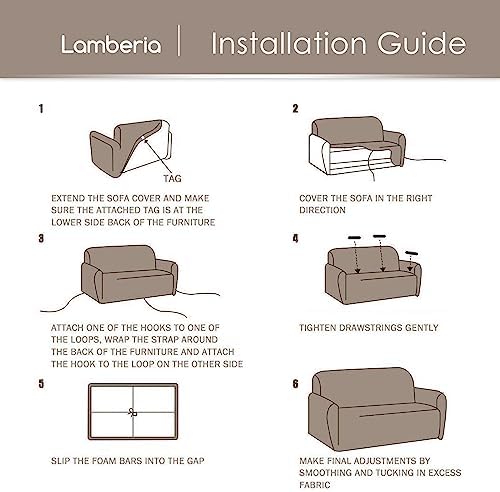 Lamberia | Installation Guide

1

TAG

EXTEND THE SOFA COVER AND MAKE SURE THE ATTACHED TAG IS AT THE LOWER SIDE BACK OF THE FURNITURE

2

COVER THE SOFA IN THE RIGHT DIRECTION

3

ATTACH ONE OF THE HOOKS TO ONE OF THE LOOPS, WRAP THE STRAP AROUND THE BACK OF THE FURNITURE AND ATTACH THE HOOK TO THE LOOP ON THE OTHER SIDE

4

TIGHTEN DRAWSTRINGS GENTLY

5

SLIP THE FOAM BARS INTO THE GAP

6

MAKE FINAL ADJUSTMENTS BY SMOOTHING AND TUCKING IN EXCESS FABRIC