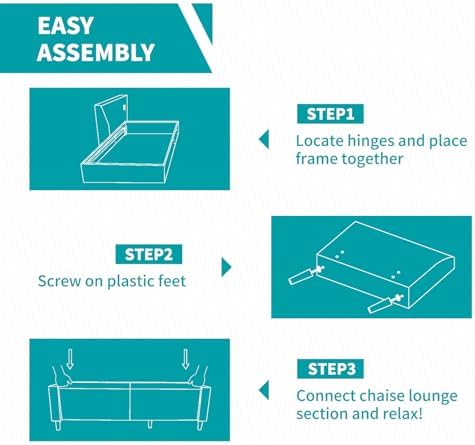 EASY ASSEMBLY

STEP1
Locate hinges and place frame together

STEP2
Screw on plastic feet

STEP3
Connect chaise lounge section and relax!