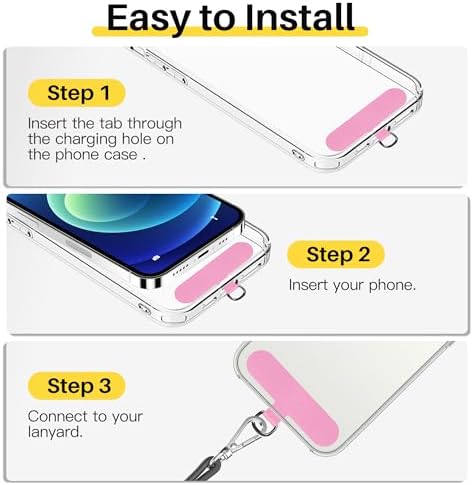 Easy to Install

Step 1

Insert the tab through the charging hole on the phone case .

Step 2

Insert your phone.

Step 3

Connect to your lanyard.