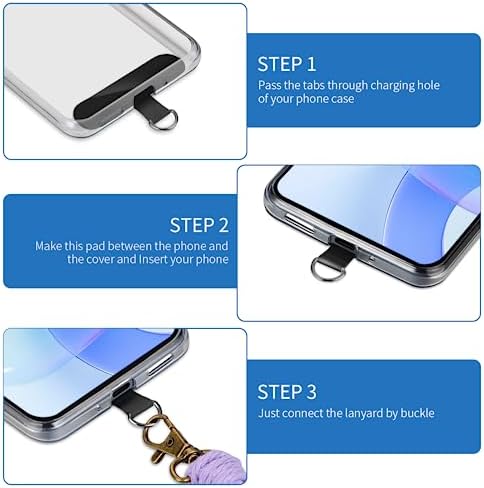 STEP 1
Pass the tabs through charging hole of your phone case

STEP 2
Make this pad between the phone and the cover and Insert your phone

STEP 3
Just connect the lanyard by buckle