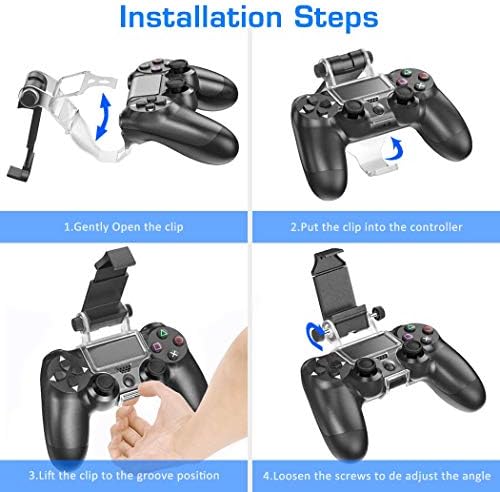 Installation Steps

1.Gently Open the clip

2.Put the clip into the controller

3.Lift the clip to the groove position

4.Loosen the screws to de adjust the angle