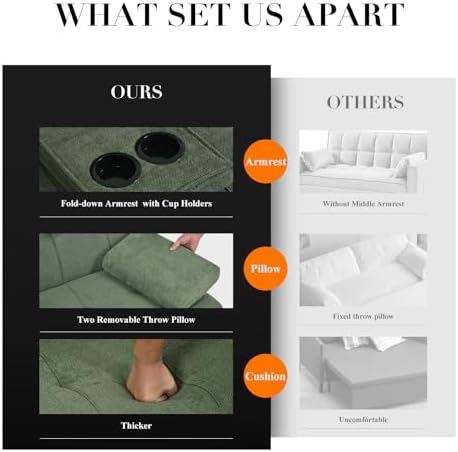 WHAT SET US APART

OURS

Fold-down Armrest with Cup Holders

Two Removable Throw Pillow

Thicker

Armrest

Pillow

Cushion

OTHERS

Without Middle Armrest

Fixed throw pillow

Uncomfortable