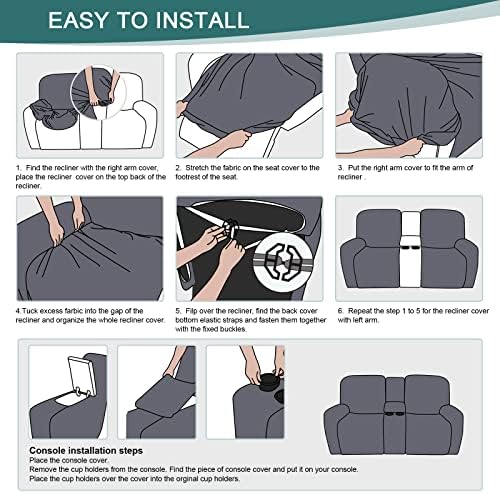 EASY TO INSTALL

1. Find the recliner with the right arm cover, place the recliner cover on the top back of the recliner.

2. Stretch the fabric on the seat cover to the footrest of the seat.

3. Put the right arm cover to fit the arm of recliner .

4.Tuck excess farbic into the gap of the recliner and organize the whole recliner cover.

5. Filp over the recliner, find the back cover bottom elastic straps and fasten them together with the fixed buckles.

6. Repeat the step 1 to 5 for the recliner cover with left arm.

Console installation steps
Place the console cover.
Remove the cup holders from the console. Find the piece of console cover and put it on your console.
Place the cup holders over the cover into the orginal cup holders.