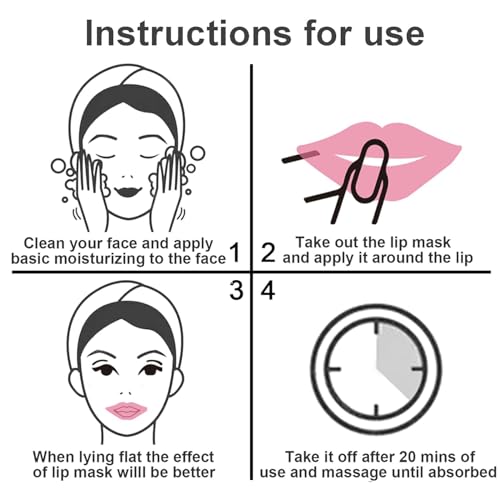 Instructions for use

Clean your face and apply basic moisturizing to the face 1

2 Take out the lip mask and apply it around the lip

3

When lying flat the effect of lip mask willl be better

4

Take it off after 20 mins of use and massage until absorbed