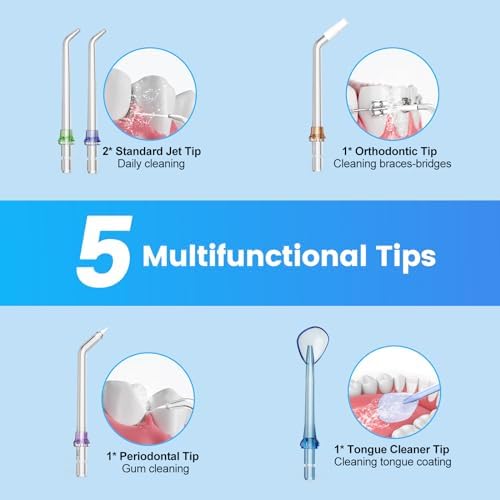 2* Standard Jet Tip
Daily cleaning

1* Orthodontic Tip
Cleaning braces-bridges

5 Multifunctional Tips

1* Periodontal Tip
Gum cleaning

1* Tongue Cleaner Tip
Cleaning tongue coating