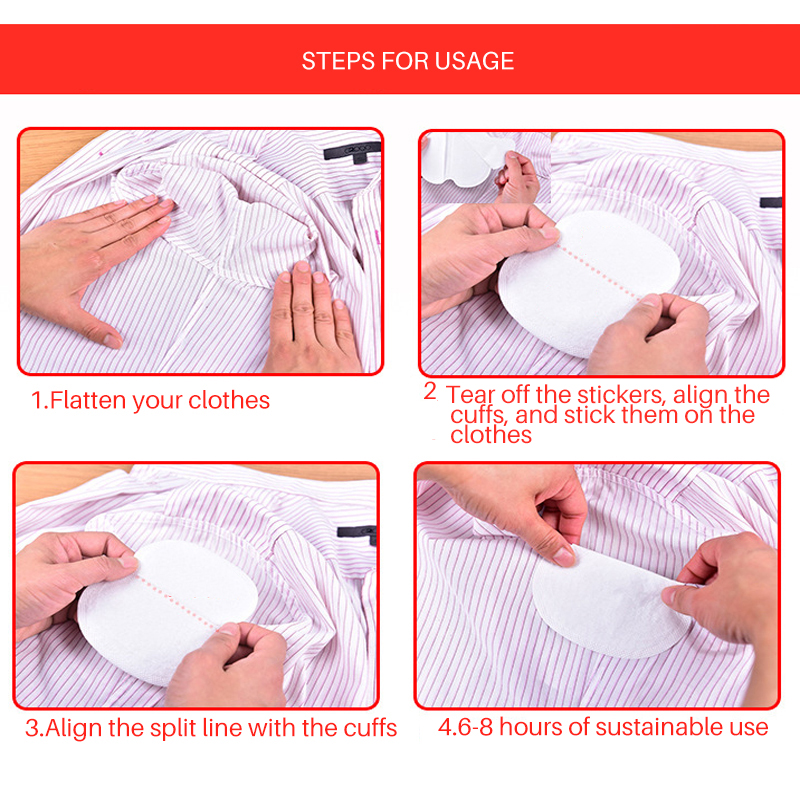 STEPS FOR USAGE

1.Flatten your clothes

2 Tear off the stickers, align the cuffs, and stick them on the clothes

3.Align the split line with the cuffs

4.6-8 hours of sustainable use