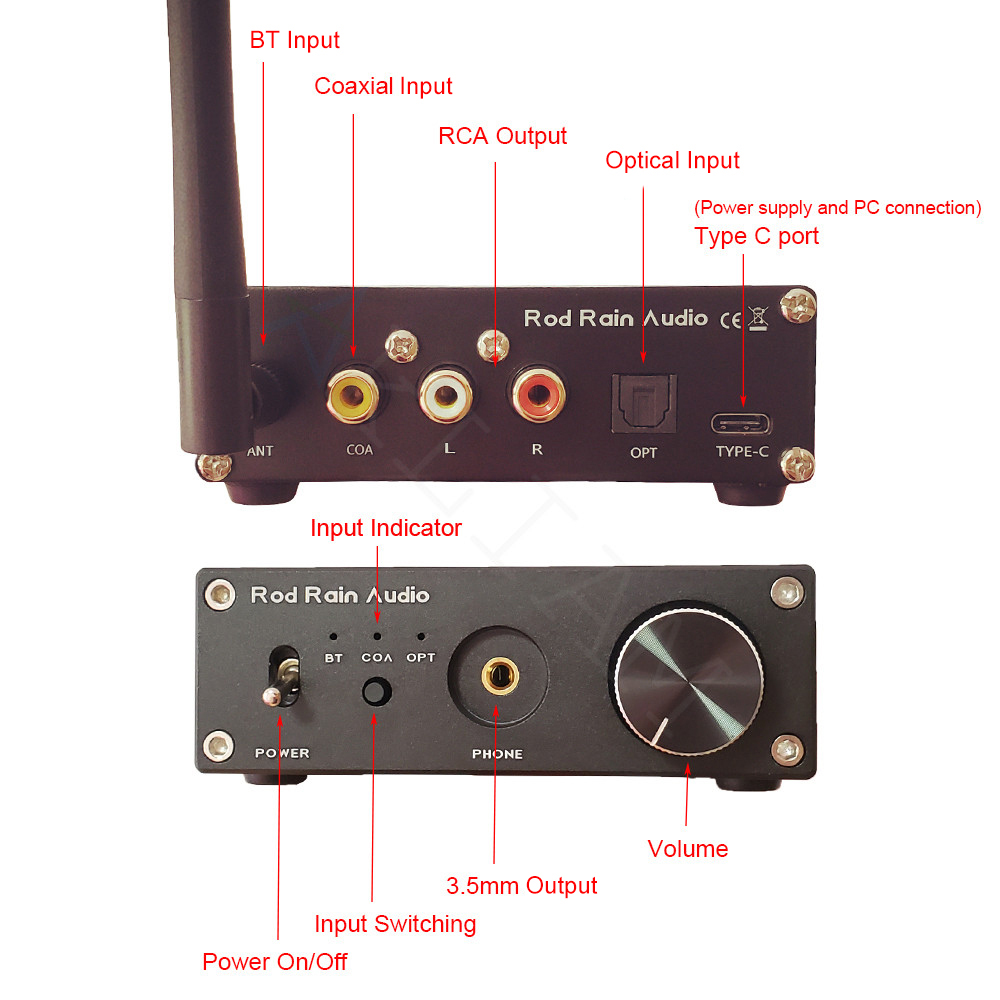 BT Input

Coaxial Input

RCA Output

Optical Input

(Power supply and PC connection)
Type C port

Rod Rain Audio CE

ANT COA L R OPT TYPE-C

Input Indicator

Rod Rain Audio

BT COA OPT

POWER PHONE

Volume

3.5mm Output

Input Switching

Power On/Off