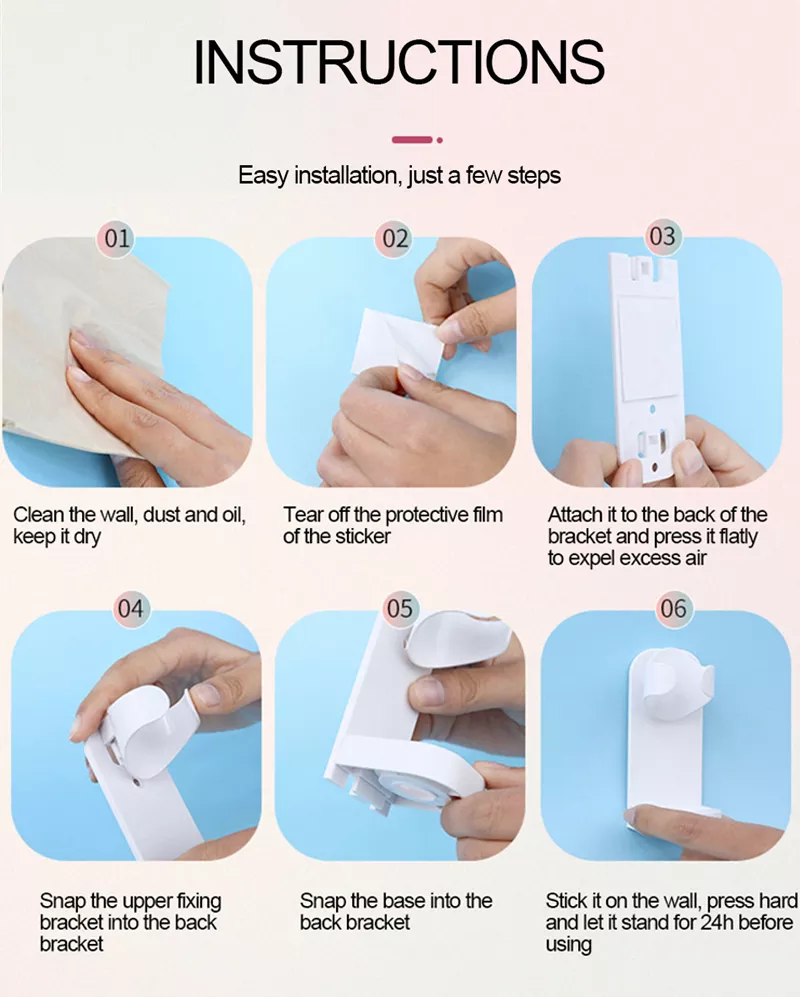 INSTRUCTIONS

Easy installation, just a few steps

01

Clean the wall, dust and oil, keep it dry

02

Tear off the protective film of the sticker

03

Attach it to the back of the bracket and press it flatly to expel excess air

04

Snap the upper fixing bracket into the back bracket

05

Snap the base into the back bracket

06

Stick it on the wall, press hard and let it stand for 24h before using